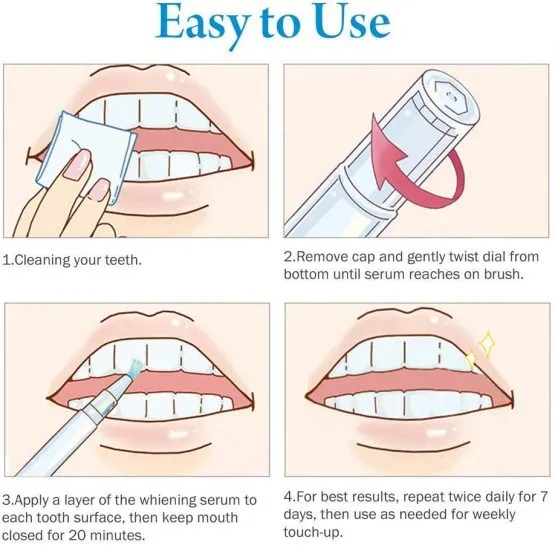 Easy to Use

1.Cleaning your teeth.

2.Remove cap and gently twist dial from bottom until serum reaches on brush.

3.Apply a layer of the whiening serum to each tooth surface, then keep mouth closed for 20 minutes.

4.For best results, repeat twice daily for 7 days, then use as needed for weekly touch-up.